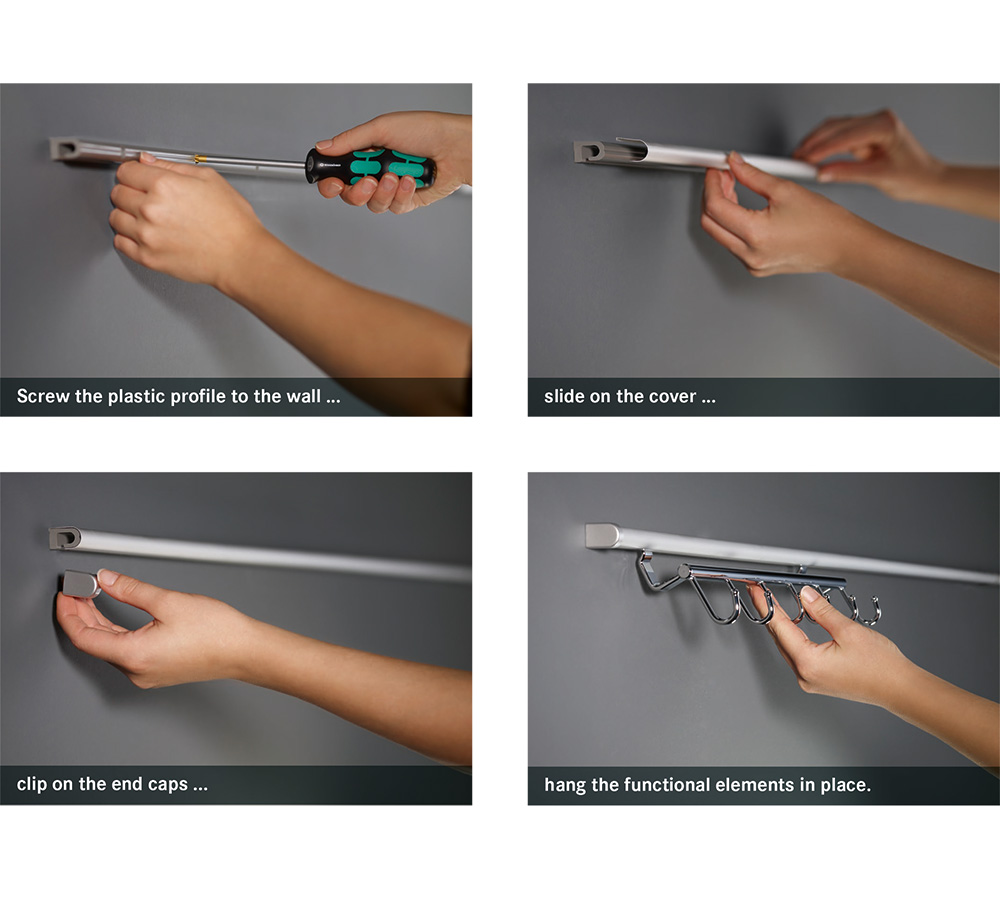 Screw the plastic profile to the wall ...

slide on the cover ...

clip on the end caps ...

hang the functional elements in place.